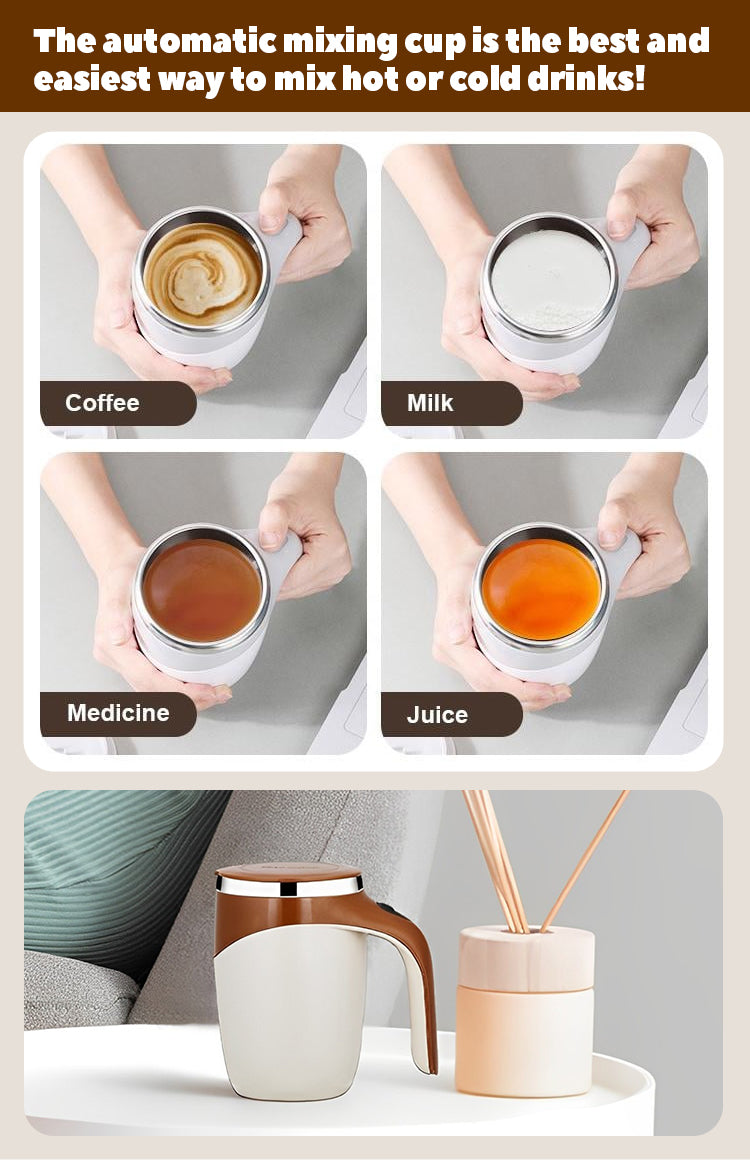 The automatic mixing cup is the best and easiest way to mix hot or cold drinks!

Coffee

Milk

Medicine

Juice