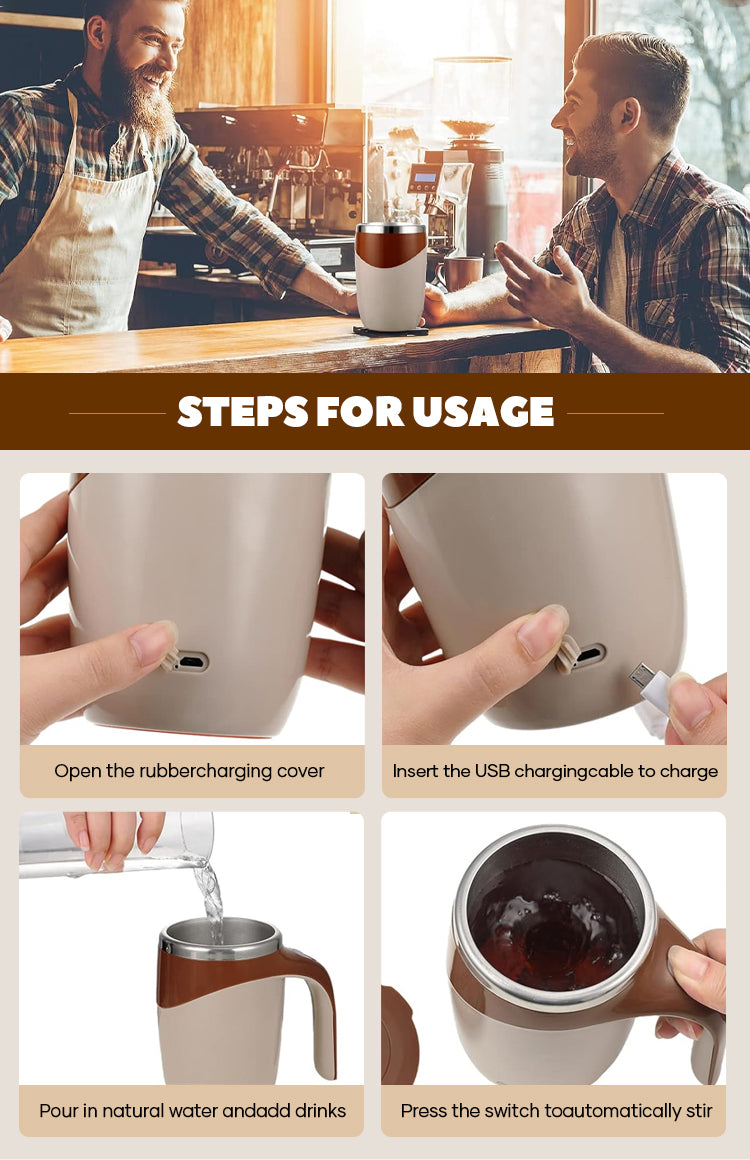 STEPS FOR USAGE

Open the rubbercharging cover

Insert the USB chargingcable to charge

Pour in natural water andadd drinks

Press the switch toautomatically stir