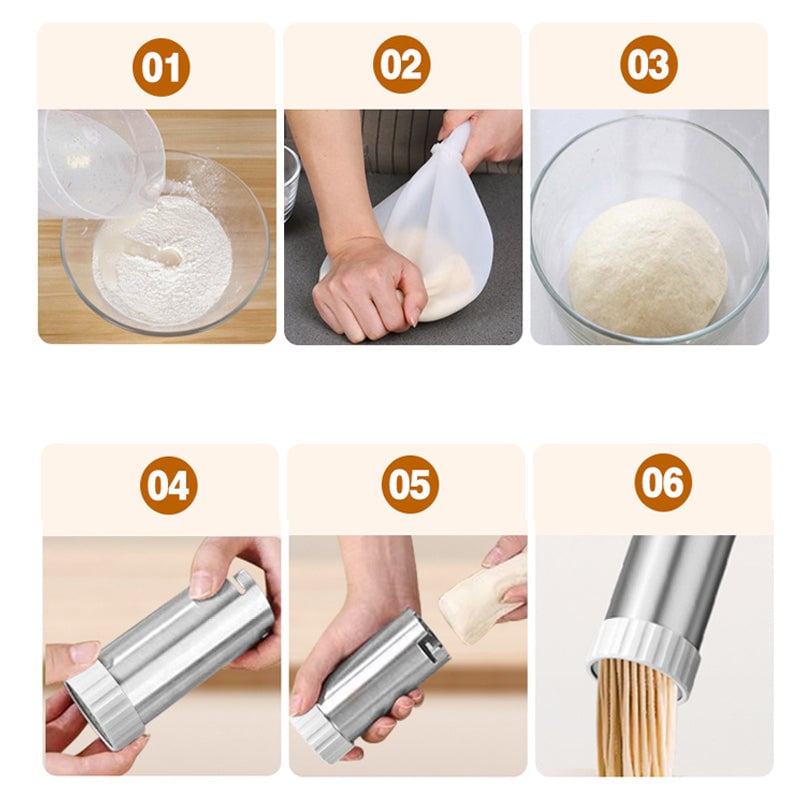 01

02

03

04

05

06