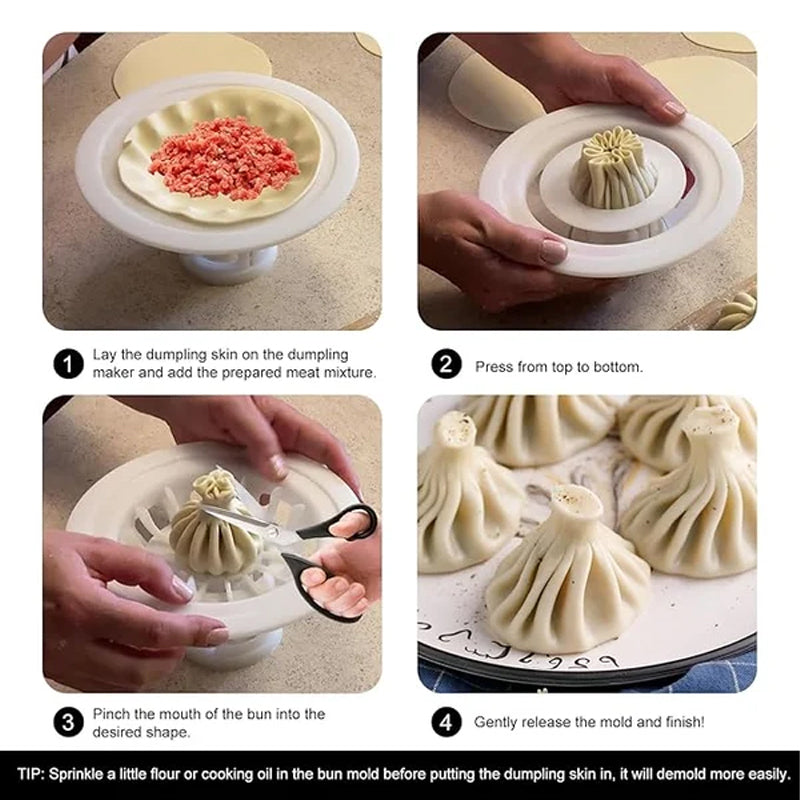 1 Lay the dumpling skin on the dumpling maker and add the prepared meat mixture.

2 Press from top to bottom.

3 Pinch the mouth of the bun into the desired shape.

4 Gently release the mold and finish!

TIP: Sprinkle a little flour or cooking oil in the bun mold before putting the dumpling skin in, it will demold more easily.